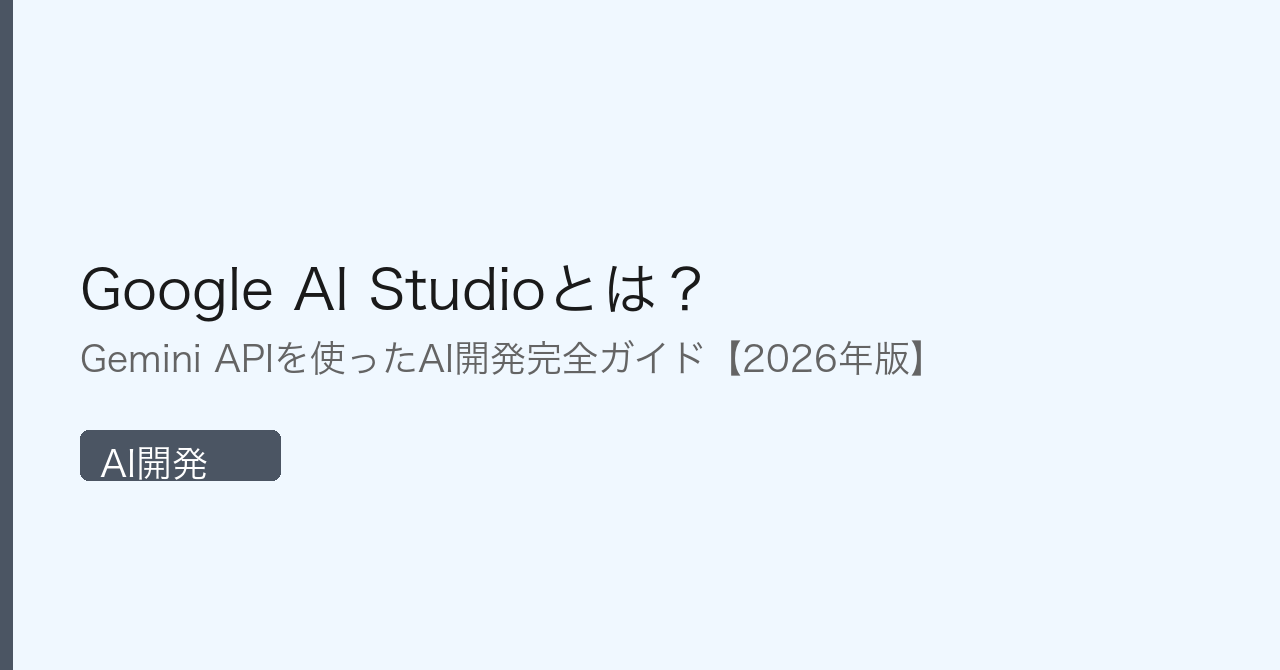 Google AI Studioとは？

Gemini APIを使ったAI開発完全ガイド【2026年版】

AI開発